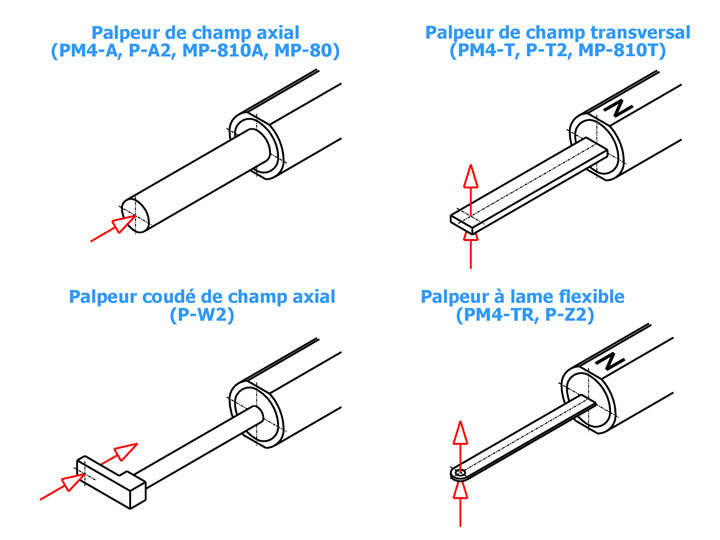 Palpeur de champ axial
(PM4-A, P-A2, MP-810A, MP-80)

Palpeur de champ transversal
(PM4-T, P-T2, MP-810T)

N

Palpeur coudé de champ axial
(P-W2)

Palpeur à lame flexible
(PM4-TR, P-Z2)

N